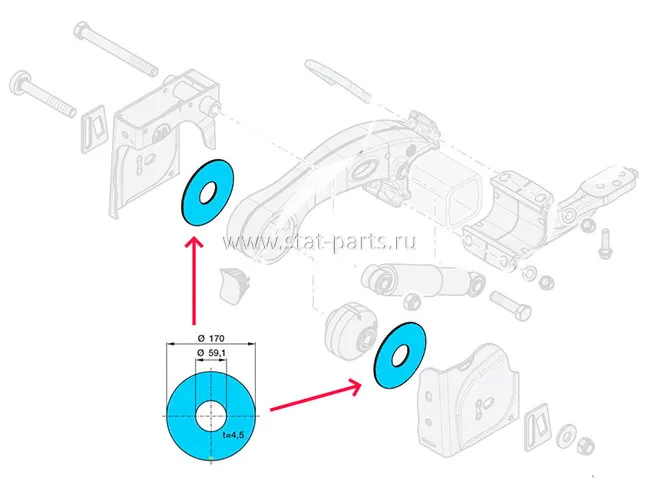 www.stat-parts.ru

Ø 170

Ø 59,1

t=4,5