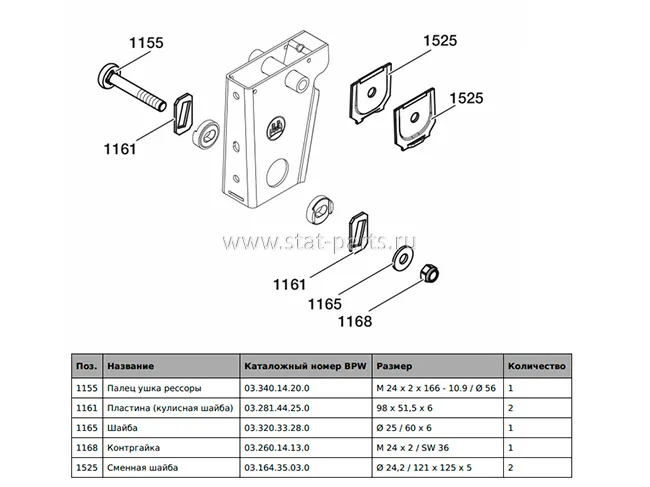 1155

1525

1525

1161

www.stat-parts.ru

1161

1165

1168

| Поз. | Название | Каталожный номер BPW | Размер | Количество |
|---|---|---|---|---|
| 1155 | Палец ушка рессоры | 03.340.14.20.0 | M 24 x 2 x 166 - 10.9 / Ø 56 | 1 |
| 1161 | Пластина (кулисная шайба) | 03.281.44.25.0 | 98 x 51,5 x 6 | 2 |
| 1165 | Шайба | 03.320.33.28.0 | Ø 25 / 60 x 6 | 1 |
| 1168 | Контргайка | 03.260.14.13.0 | M 24 x 2 / SW 36 | 1 |
| 1525 | Сменная шайба | 03.164.35.03.0 | Ø 24,2 / 121 x 125 x 5 | 2 |